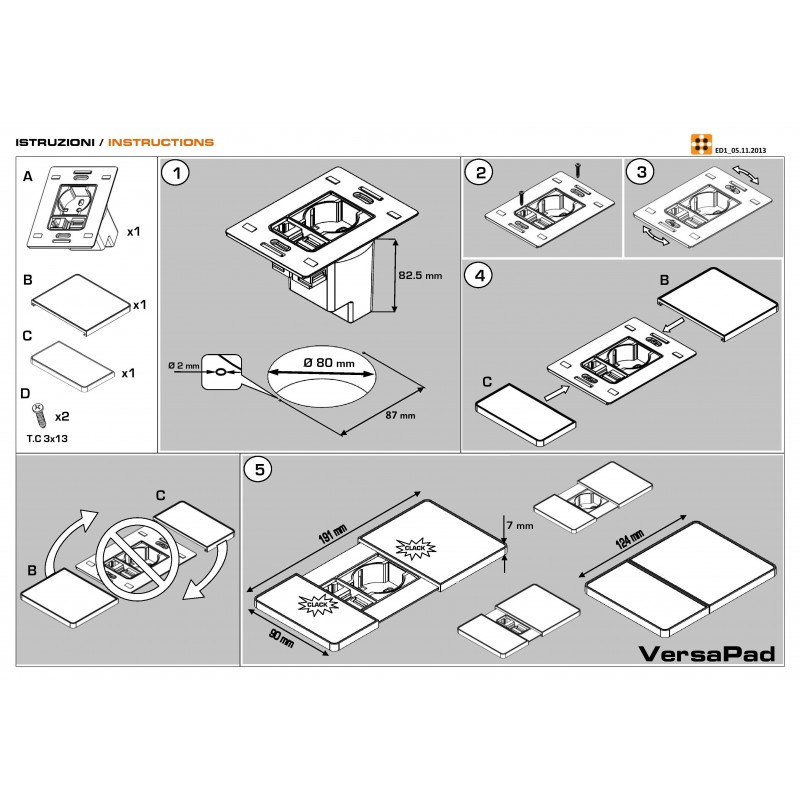 ISTRUZIONI / INSTRUCTIONS

ED1_05.11.2013

A
x1

B
x1

C
x1

D
x2
T.C 3x13

1
82.5 mm
Ø 2 mm
Ø 80 mm
87 mm

2

3

4
B
C

C
B

5
191 mm
7 mm
CLACK
CLACK
90 mm
124 mm

VersaPad